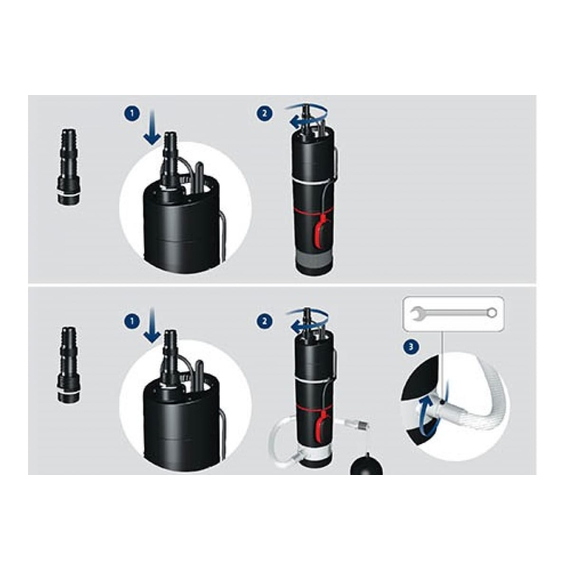 1
2
1
2
3