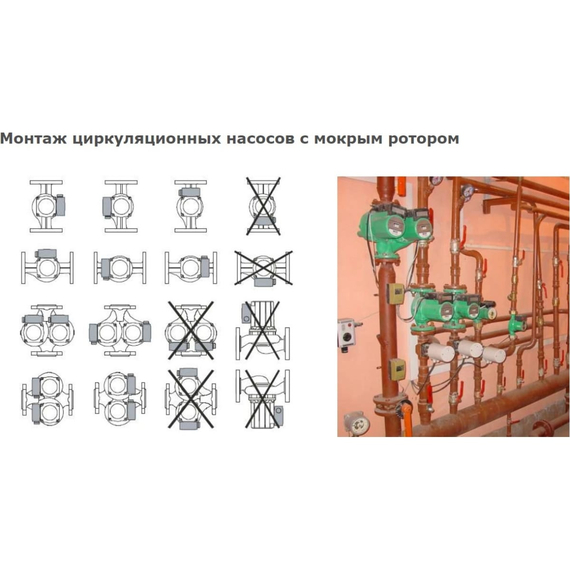 Монтаж циркуляционных насосов с мокрым ротором