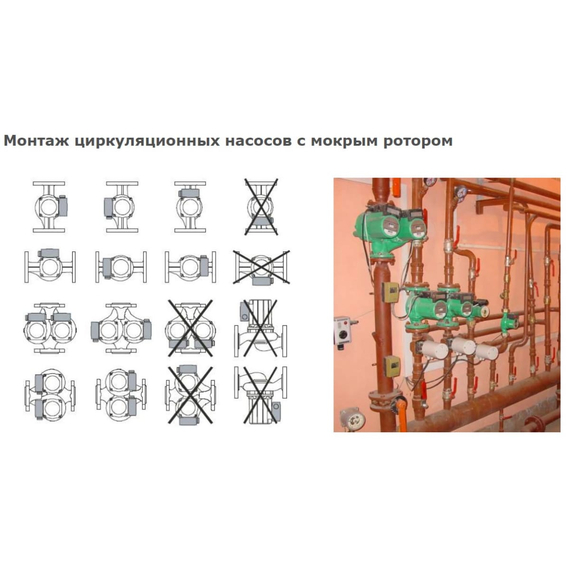 Монтаж циркуляционных насосов с мокрым ротором