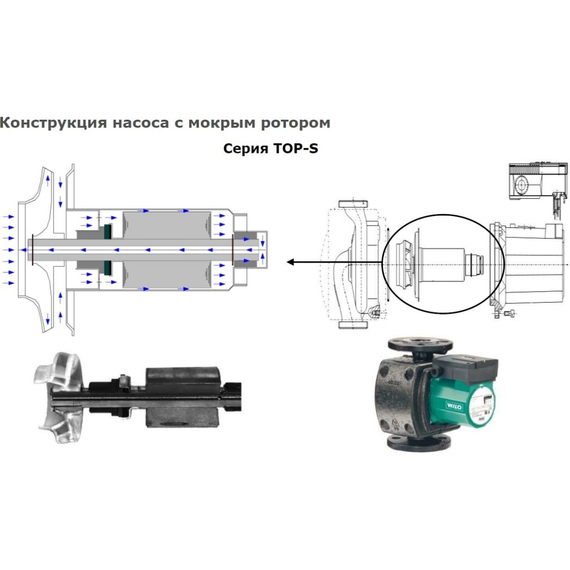 Конструкция насоса с мокрым ротором

Серия TOP-S

WILO