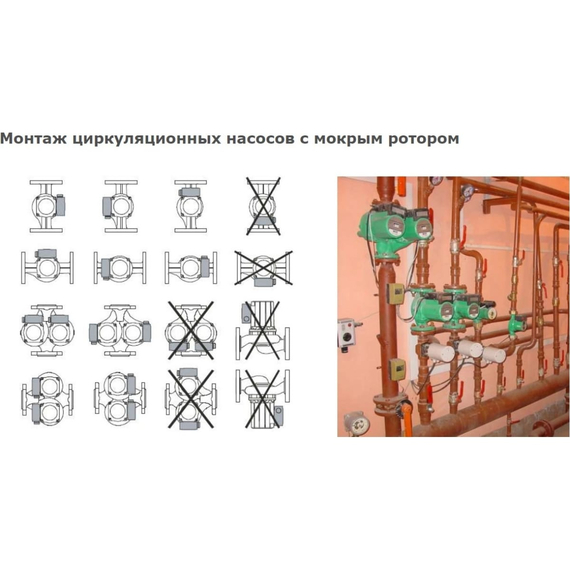 Монтаж циркуляционных насосов с мокрым ротором