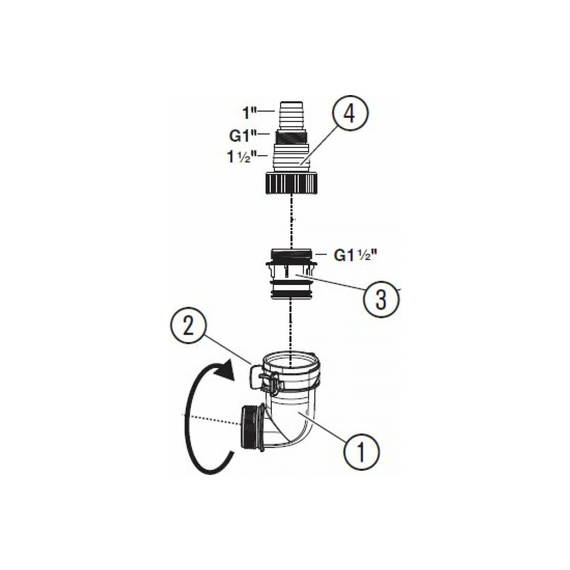 1"
G1"
1 ½"
4
G1 ½"
3
2
1