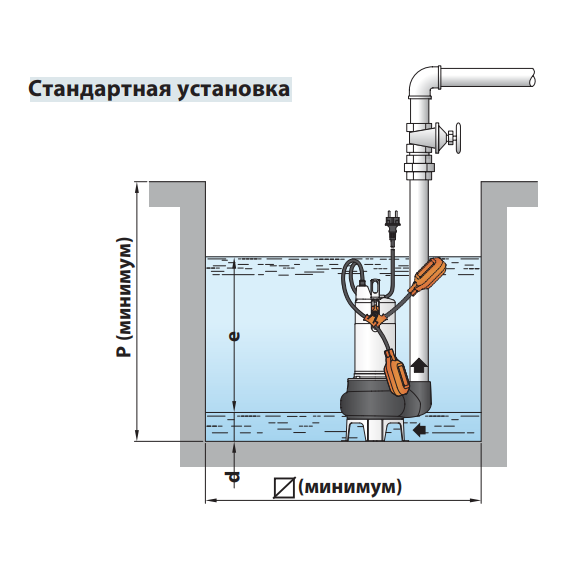 Стандартная установка

P (минимум)

e

d

(минимум)